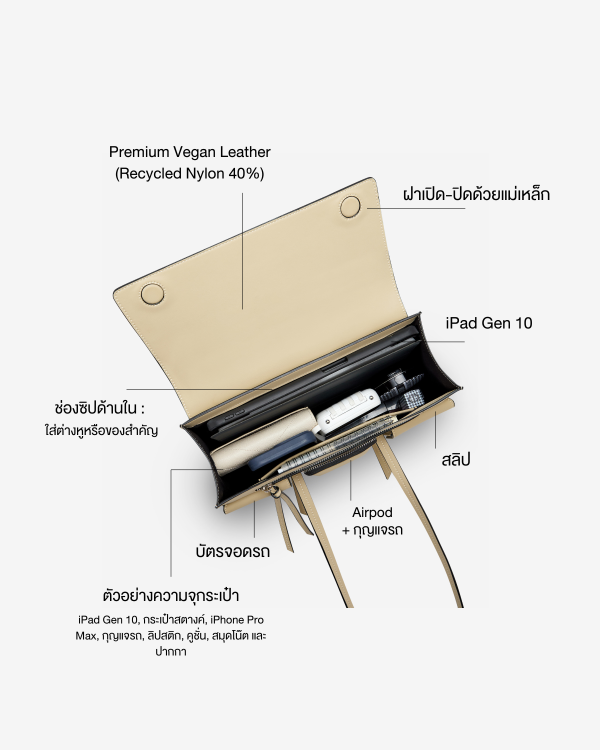 Premium Vegan Leather
(Recycled Nylon 40%)

ฝาเปิด-ปิดด้วยแม่เหล็ก

iPad Gen 10

ช่องซิปด้านใน :
ใส่ต่างหูหรือของสำคัญ

สลิป

Airpod
+ กุญแจรถ

บัตรจอดรถ

ตัวอย่างความจุกระเป๋า

iPad Gen 10, กระเป๋าสตางค์, iPhone Pro Max, กุญแจรถ, ลิปสติก, คูชั่น, สมุดโน๊ต และ ปากกา